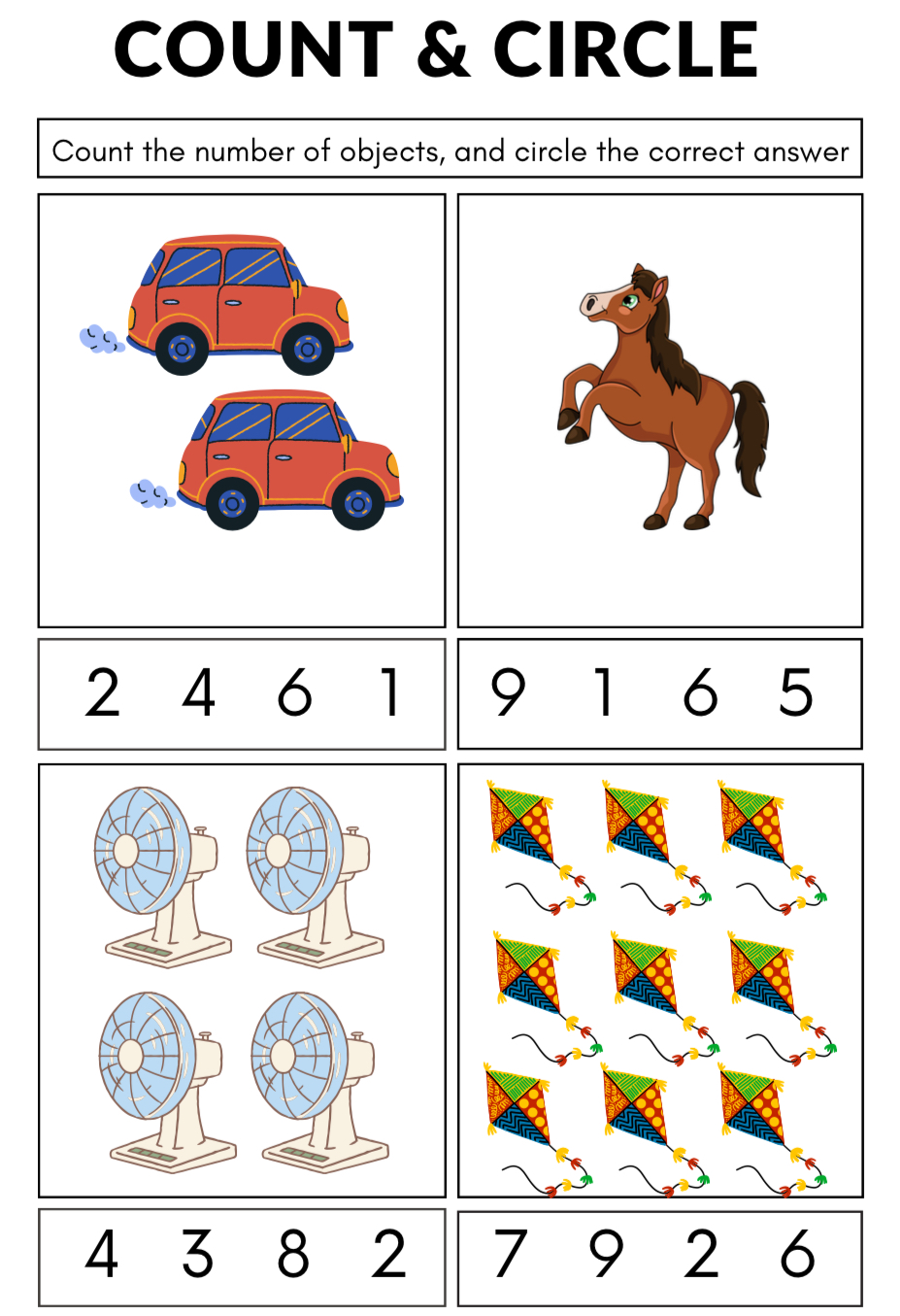 COUNT & CIRCLE

Count the number of objects, and circle the correct answer

2 4 6 1

9 1 6 5

4 3 8 2

7 9 2 6